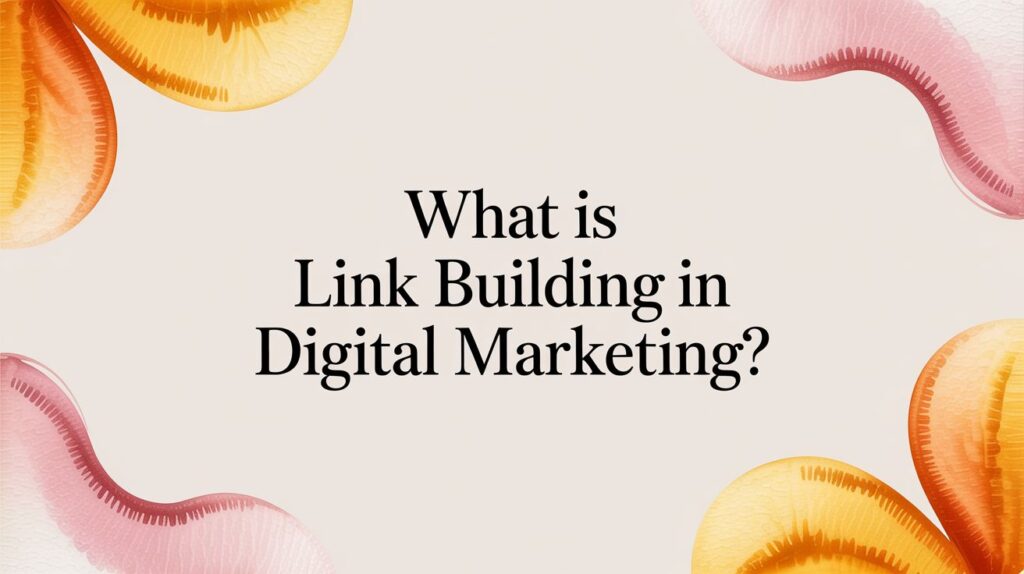 What is
Link Building in
Digital Marketing?