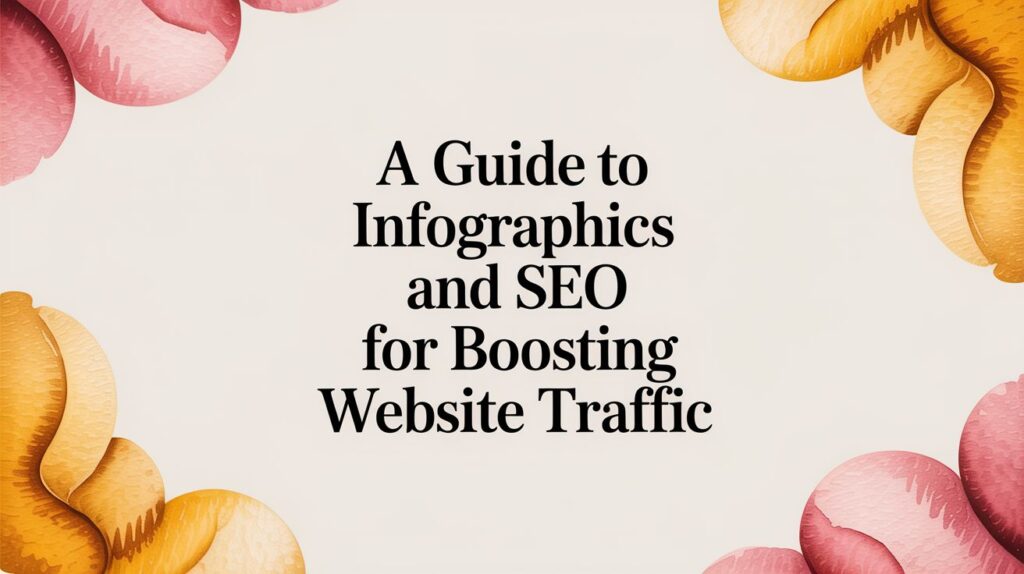 A Guide to Infographics and SEO for Boosting Website Traffic